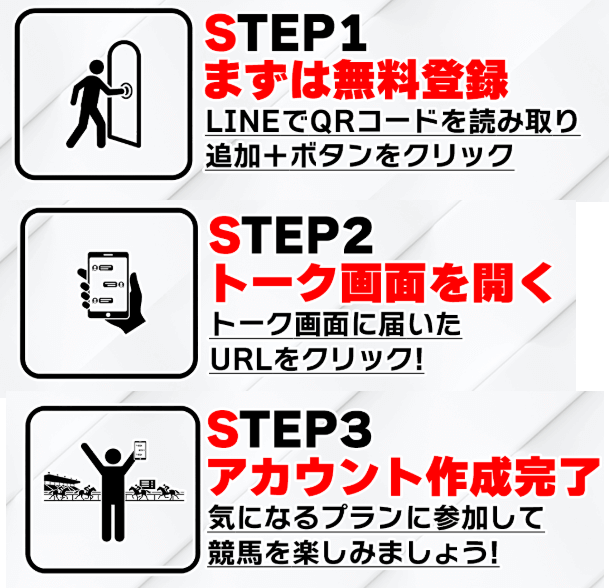 STEP1
まずは無料登録
LINEでQRコードを読み取り
追加＋ボタンをクリック

STEP2
トーク画面を開く
トーク画面に届いた
URLをクリック!

STEP3
アカウント作成完了
気になるプランに参加して
競馬を楽しみましょう!